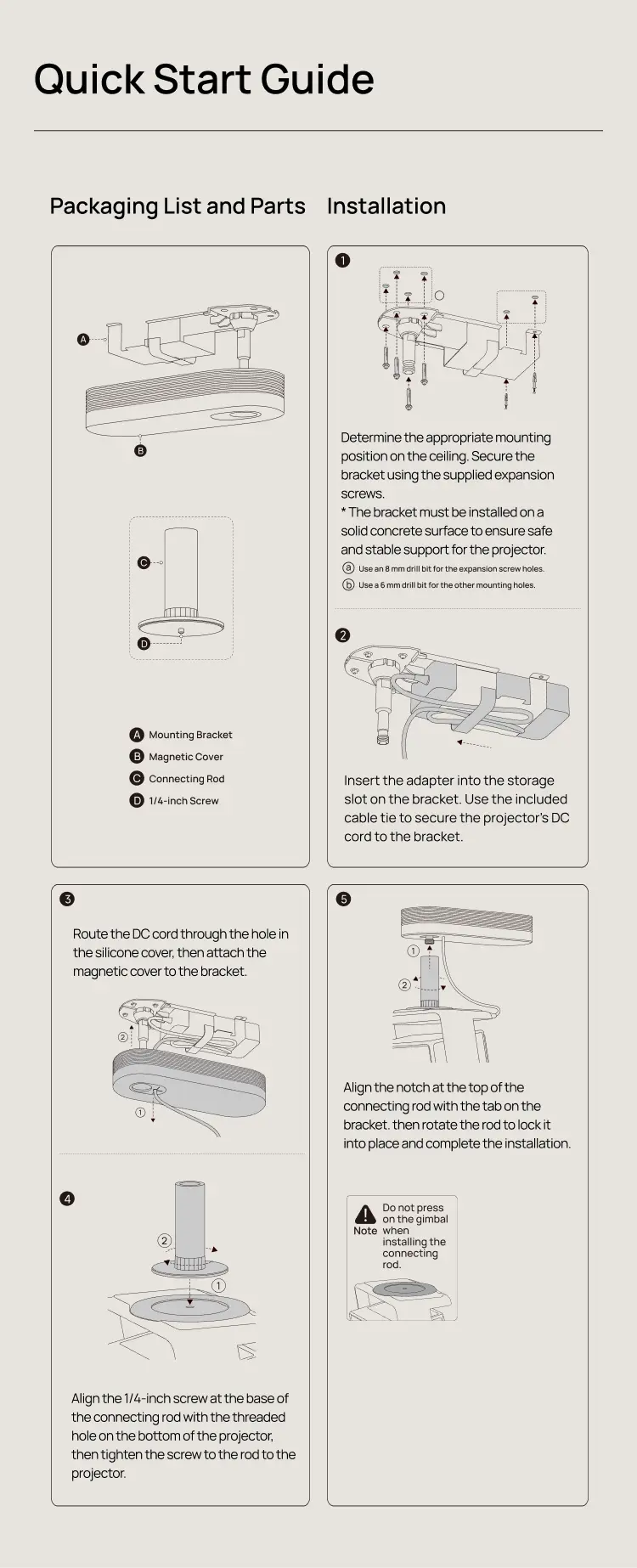 Quick Start Guide

Packaging List and Parts

A

B

C

D

A Mounting Bracket
B Magnetic Cover
C Connecting Rod
D 1/4-inch Screw

Installation

1

Determine the appropriate mounting position on the ceiling. Secure the bracket using the supplied expansion screws.
* The bracket must be installed on a solid concrete surface to ensure safe and stable support for the projector.
ⓐ Use an 8 mm drill bit for the expansion screw holes.
ⓑ Use a 6 mm drill bit for the other mounting holes.

2

Insert the adapter into the storage slot on the bracket. Use the included cable tie to secure the projector's DC cord to the bracket.

3

Route the DC cord through the hole in the silicone cover, then attach the magnetic cover to the bracket.

②
①

4

②
①

Align the 1/4-inch screw at the base of the connecting rod with the threaded hole on the bottom of the projector, then tighten the screw to the rod to the projector.

5

①
②

Align the notch at the top of the connecting rod with the tab on the bracket. then rotate the rod to lock it into place and complete the installation.

Note Do not press on the gimbal when installing the connecting rod.