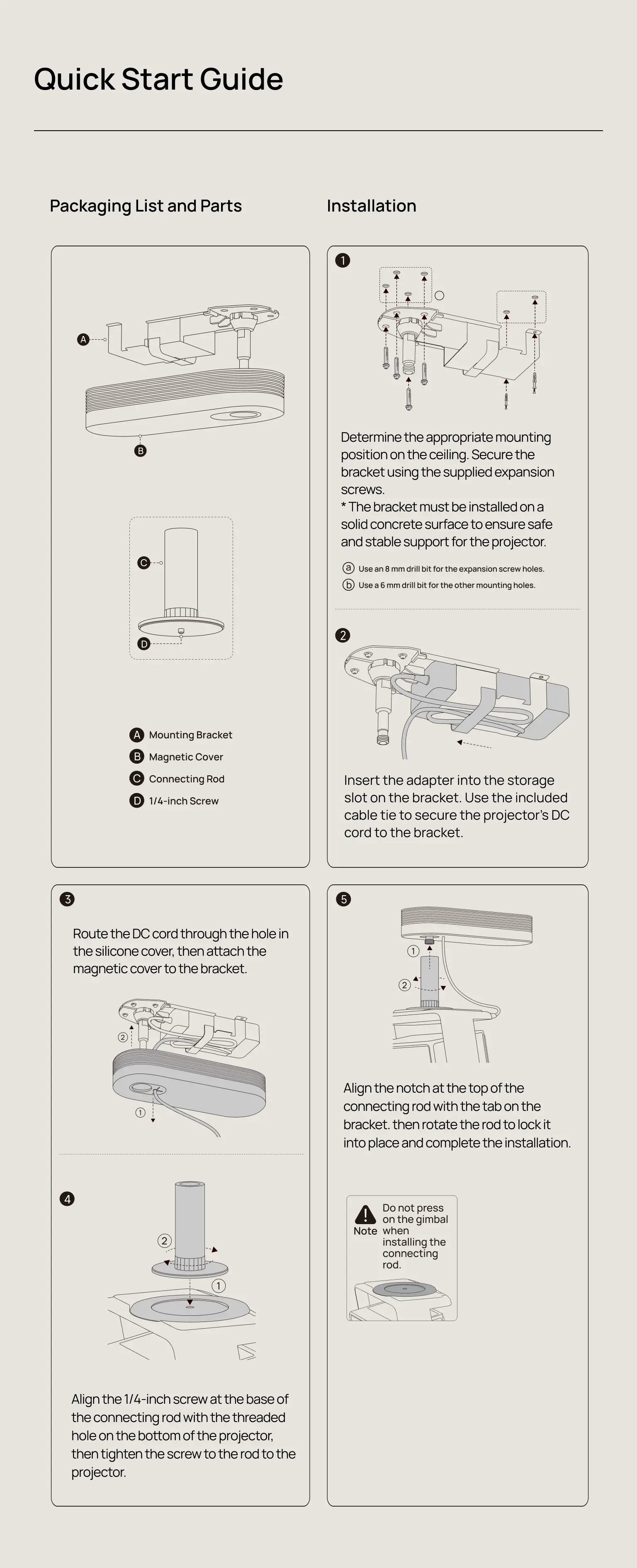 Quick Start Guide

Packaging List and Parts

A

B

C

D

A Mounting Bracket
B Magnetic Cover
C Connecting Rod
D 1/4-inch Screw

Installation

1

Determine the appropriate mounting position on the ceiling. Secure the bracket using the supplied expansion screws.
* The bracket must be installed on a solid concrete surface to ensure safe and stable support for the projector.

ⓐ Use an 8 mm drill bit for the expansion screw holes.
ⓑ Use a 6 mm drill bit for the other mounting holes.

2

Insert the adapter into the storage slot on the bracket. Use the included cable tie to secure the projector's DC cord to the bracket.

3

Route the DC cord through the hole in the silicone cover, then attach the magnetic cover to the bracket.

②

①

4

②

①

Align the 1/4-inch screw at the base of the connecting rod with the threaded hole on the bottom of the projector, then tighten the screw to the rod to the projector.

5

①

②

Align the notch at the top of the connecting rod with the tab on the bracket. then rotate the rod to lock it into place and complete the installation.

Note Do not press on the gimbal when installing the connecting rod.